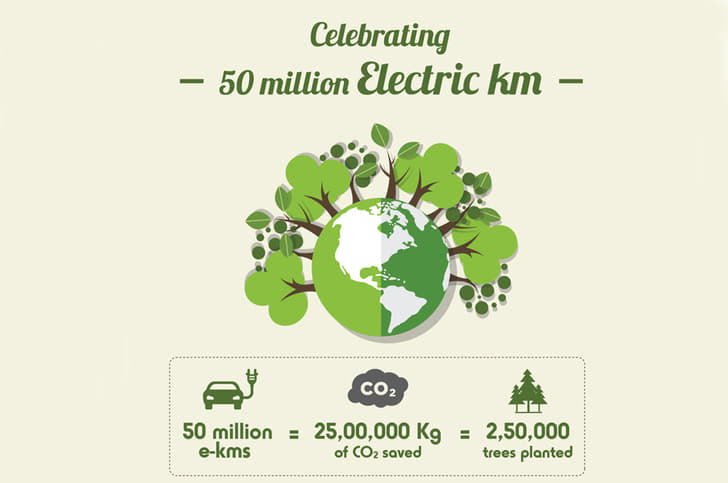 Celebrating
— 50 million Electric km —

$CO_2$

50 million e-kms = 25,00,000 Kg of $CO_2$ saved = 2,50,000 trees planted