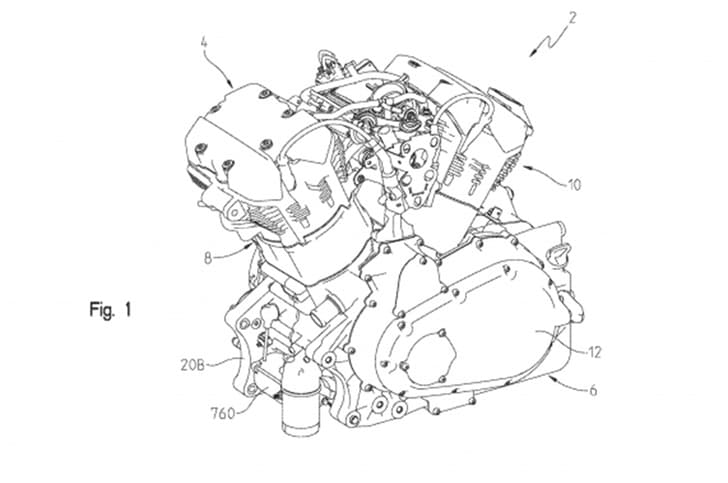 2

4

10

8

Fig. 1

12

20B

6

760