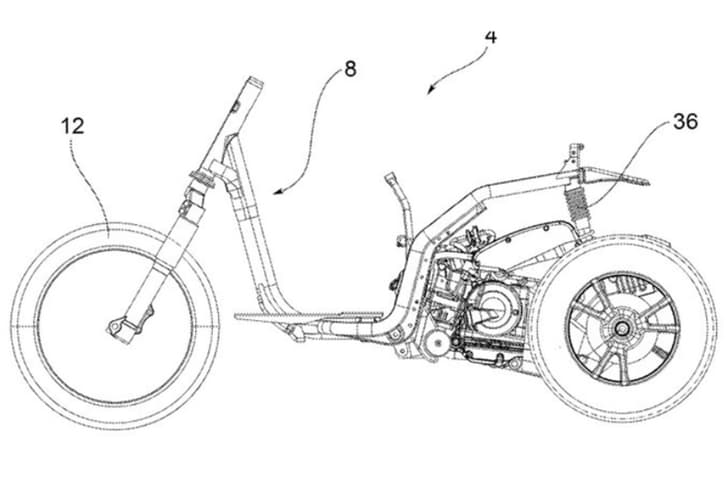 4
8
12
36