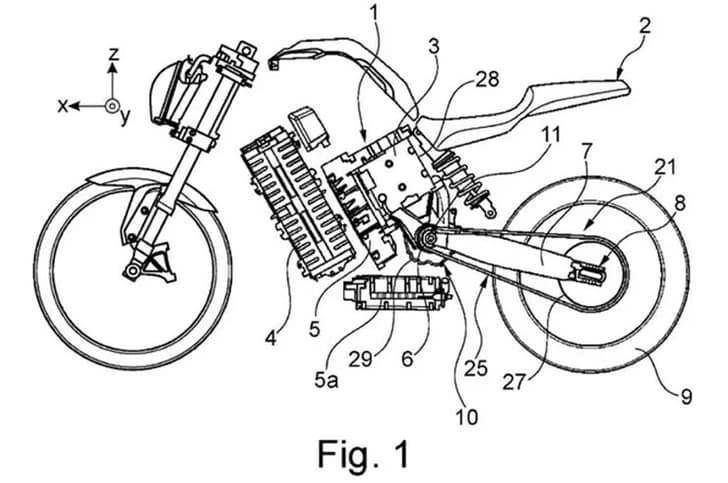 z
x
y
1
2
3
28
11
7
21
8
4
5
5a
29
6
10
25
27
9

Fig. 1