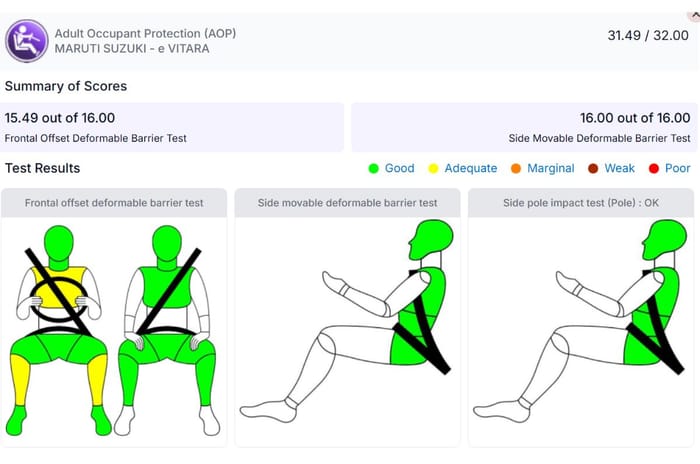 Adult Occupant Protection (AOP)
MARUTI SUZUKI - e VITARA

31.49 / 32.00

Summary of Scores

15.49 out of 16.00
Frontal Offset Deformable Barrier Test

16.00 out of 16.00
Side Movable Deformable Barrier Test

Test Results

Good Adequate Marginal Weak Poor

Frontal offset deformable barrier test

Side movable deformable barrier test

Side pole impact test (Pole) : OK