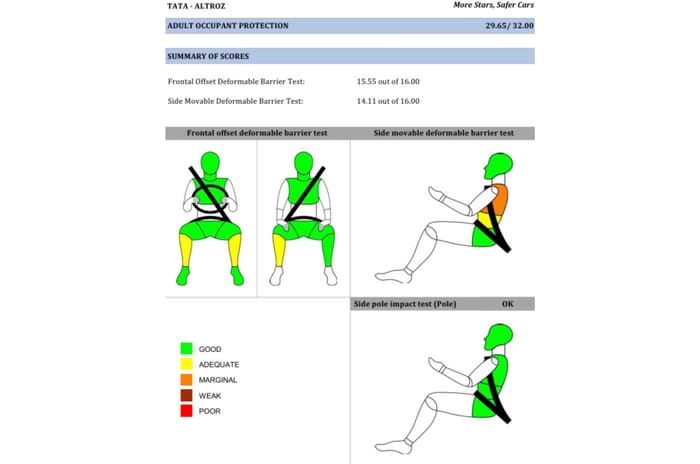 TATA - ALTROZ

More Stars, Safer Cars

ADULT OCCUPANT PROTECTION 29.65/ 32.00

SUMMARY OF SCORES

Frontal Offset Deformable Barrier Test: 15.55 out of 16.00

Side Movable Deformable Barrier Test: 14.11 out of 16.00

Frontal offset deformable barrier test

Side movable deformable barrier test

Side pole impact test (Pole) OK

GOOD
ADEQUATE
MARGINAL
WEAK
POOR