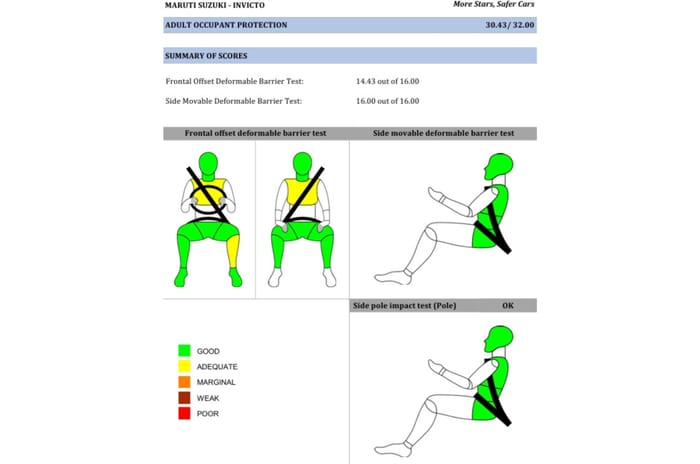 MARUTI SUZUKI - INVICTO

More Stars, Safer Cars

ADULT OCCUPANT PROTECTION 30.43/ 32.00

SUMMARY OF SCORES

Frontal Offset Deformable Barrier Test: 14.43 out of 16.00

Side Movable Deformable Barrier Test: 16.00 out of 16.00

Frontal offset deformable barrier test

Side movable deformable barrier test

Side pole impact test (Pole) OK

GOOD

ADEQUATE

MARGINAL

WEAK

POOR