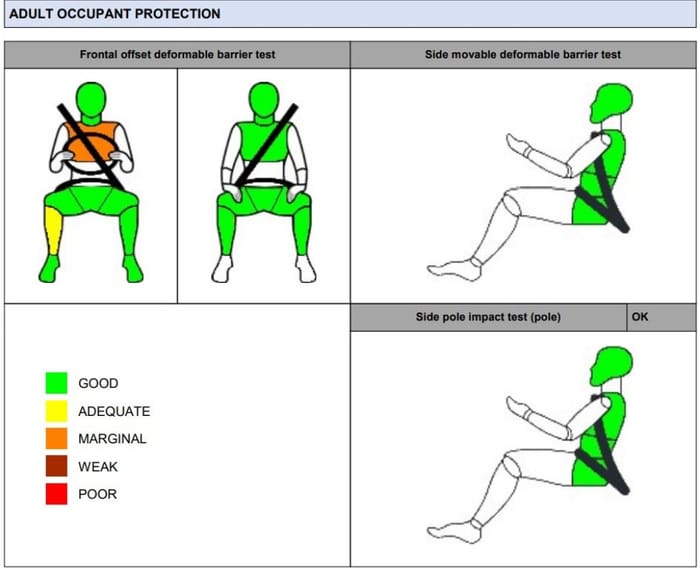 ADULT OCCUPANT PROTECTION

Frontal offset deformable barrier test

Side movable deformable barrier test

Side pole impact test (pole)

OK

GOOD
ADEQUATE
MARGINAL
WEAK
POOR