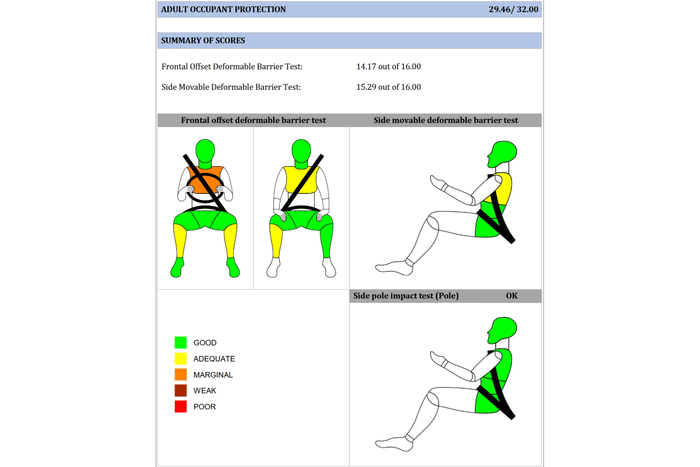 ADULT OCCUPANT PROTECTION 29.46/ 32.00

SUMMARY OF SCORES

Frontal Offset Deformable Barrier Test: 14.17 out of 16.00

Side Movable Deformable Barrier Test: 15.29 out of 16.00

Frontal offset deformable barrier test

Side movable deformable barrier test

Side pole impact test (Pole) OK

GOOD
ADEQUATE
MARGINAL
WEAK
POOR